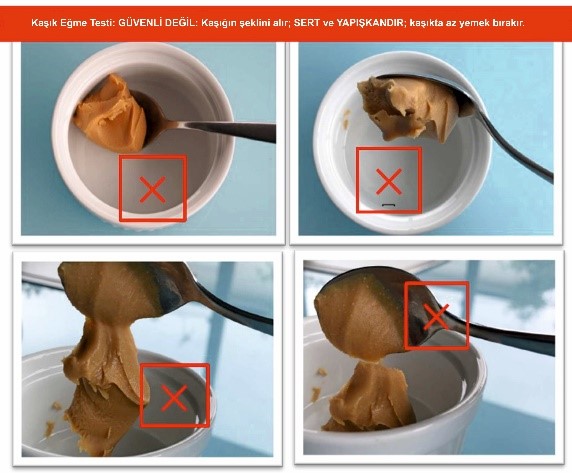 Kaşık Eğme Testi: GÜVENLİ DEĞİL: Kaşığın şeklini alır; SERT ve YAPIŞKANDIR; kaşıkta az yemek bırakır.