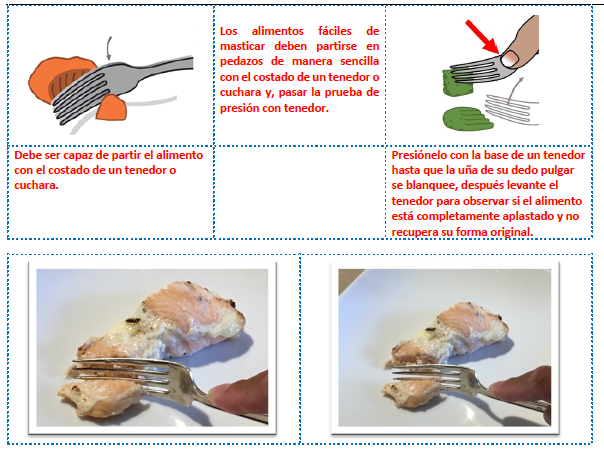 Los alimentos fáciles de masticar deben partirse en pedazos de manera sencilla con el costado de un tenedor o cuchara y, pasar la prueba de presión con tenedor.

Debe ser capaz de partir el alimento con el costado de un tenedor o cuchara.

Presiónelo con la base de un tenedor hasta que la uña de su dedo pulgar se blanquee, después levante el tenedor para observar si el alimento está completamente aplastado y no recupera su forma original.