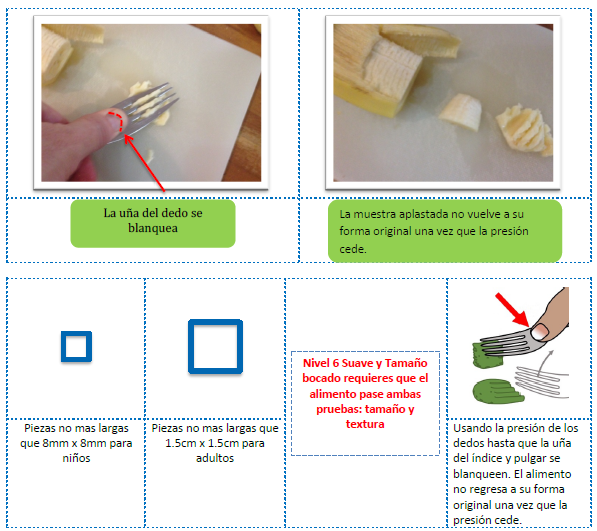 La uña del dedo se blanquea

La muestra aplastada no vuelve a su forma original una vez que la presión cede.

Piezas no mas largas que 8mm x 8mm para niños

Piezas no mas largas que 1.5cm x 1.5cm para adultos

Nivel 6 Suave y Tamaño bocado requieres que el alimento pase ambas pruebas: tamaño y textura

Usando la presión de los dedos hasta que la uña del índice y pulgar se blanqueen. El alimento no regresa a su forma original una vez que la presión cede.