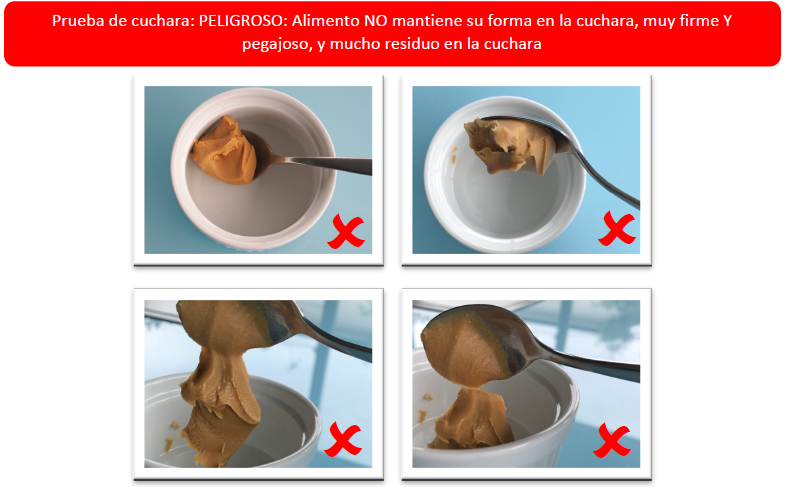 Prueba de cuchara: PELIGROSO: Alimento NO mantiene su forma en la cuchara, muy firme Y pegajoso, y mucho residuo en la cuchara